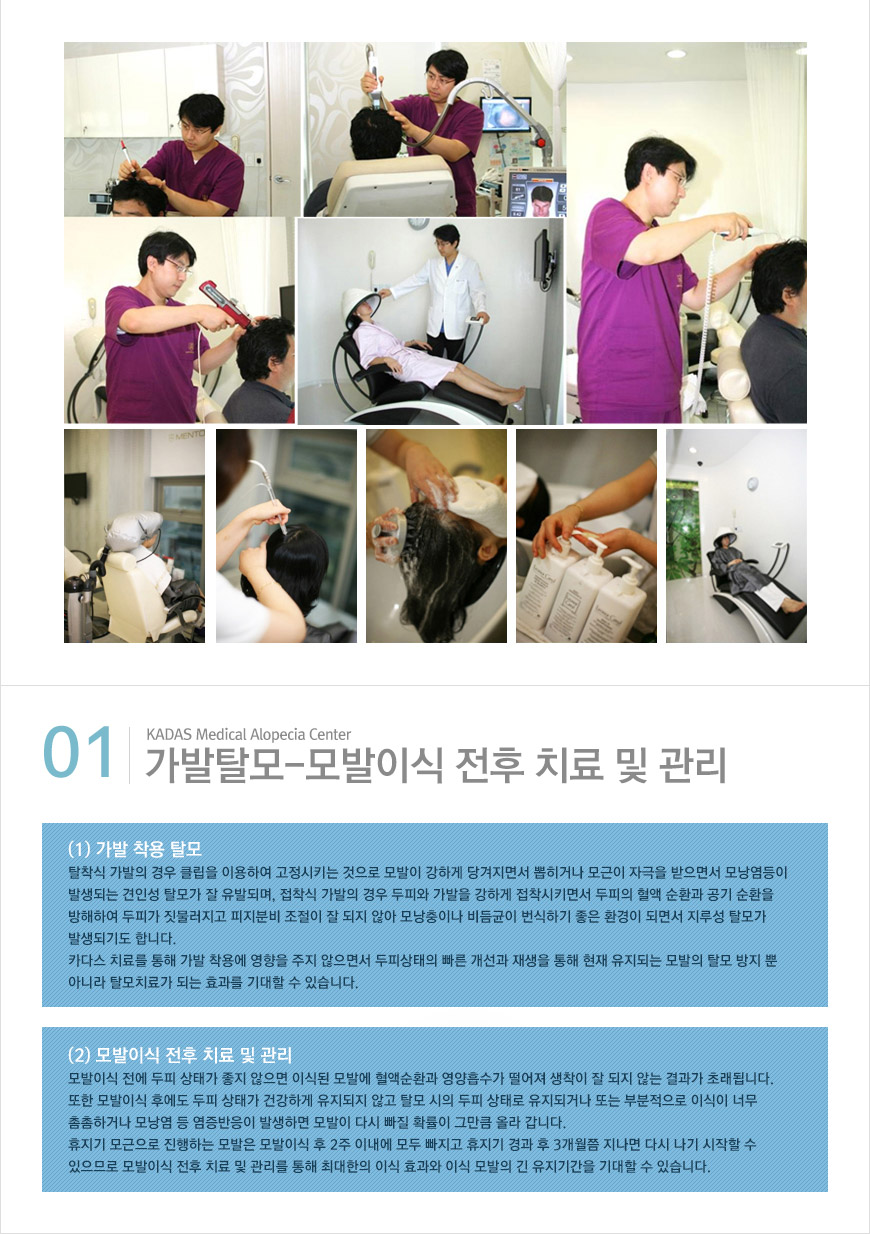 MENTO

01 KADAS Medical Alopecia Center
가발탈모-모발이식 전후 치료 및 관리

(1) 가발 착용 탈모
탈착식 가발의 경우 클립을 이용하여 고정시키는 것으로 모발이 강하게 당겨지면서 뽑히거나 모근이 자극을 받으면서 모낭염등이 발생되는 견인성 탈모가 잘 유발되며, 접착식 가발의 경우 두피와 가발을 강하게 접착시키면서 두피의 혈액 순환과 공기 순환을 방해하여 두피가 짓물러지고 피지분비 조절이 잘 되지 않아 모낭충이나 비듬균이 번식하기 좋은 환경이 되면서 지루성 탈모가 발생되기도 합니다.
카다스 치료를 통해 가발 착용에 영향을 주지 않으면서 두피상태의 빠른 개선과 재생을 통해 현재 유지되는 모발의 탈모 방지 뿐 아니라 탈모치료가 되는 효과를 기대할 수 있습니다.

(2) 모발이식 전후 치료 및 관리
모발이식 전에 두피 상태가 좋지 않으면 이식된 모발에 혈액순환과 영양흡수가 떨어져 생착이 잘 되지 않는 결과가 초래됩니다. 또한 모발이식 후에도 두피 상태가 건강하게 유지되지 않고 탈모 시의 두피 상태로 유지되거나 또는 부분적으로 이식이 너무 촘촘하거나 모낭염 등 염증반응이 발생하면 모발이 다시 빠질 확률이 그만큼 올라 갑니다.
휴지기 모근으로 진행하는 모발은 모발이식 후 2주 이내에 모두 빠지고 휴지기 경과 후 3개월쯤 지나면 다시 나기 시작할 수 있으므로 모발이식 전후 치료 및 관리를 통해 최대한의 이식 효과와 이식 모발의 긴 유지기간을 기대할 수 있습니다.