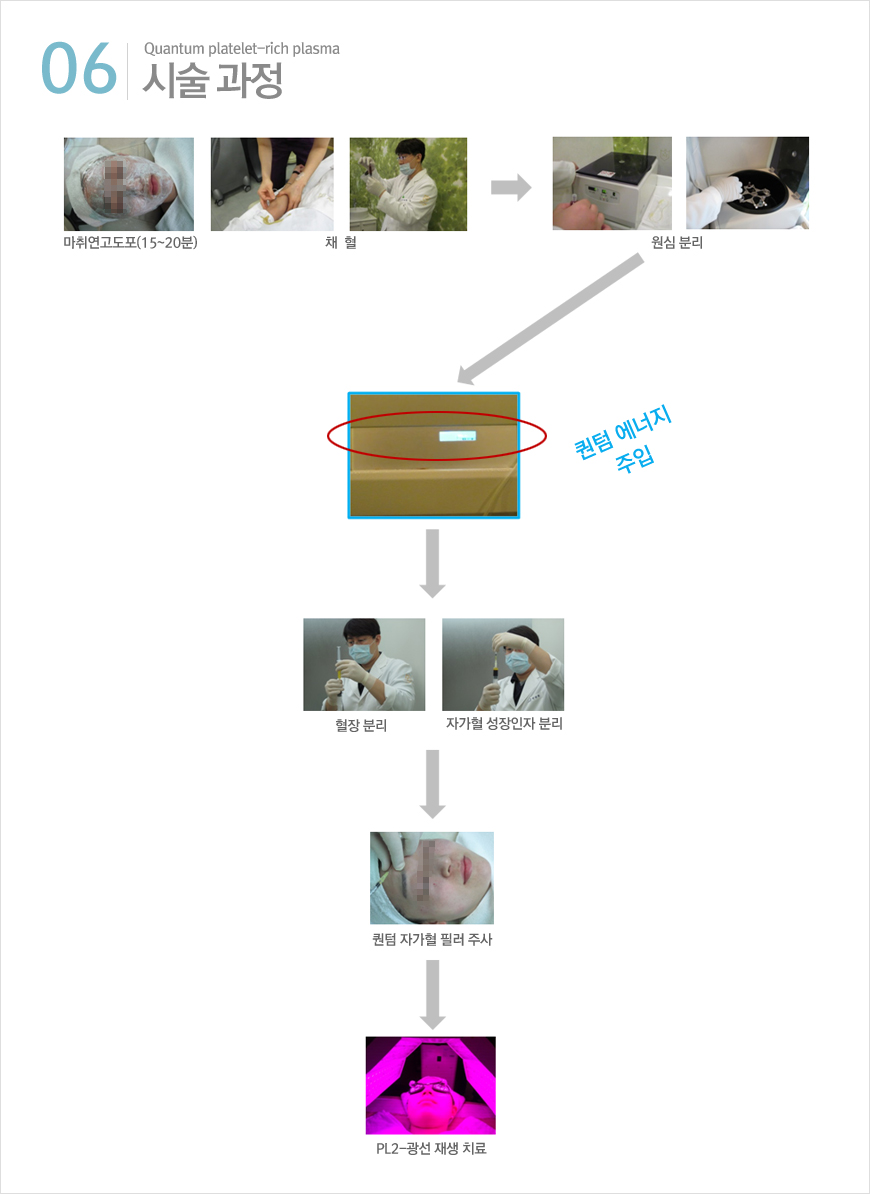 06 Quantum platelet-rich plasma
시술 과정

마취연고도포(15~20분)

채 혈

원심 분리

퀀텀 에너지 주입

혈장 분리

자가혈 성장인자 분리

퀀텀 자가혈 필러 주사

PL2-광선 재생 치료